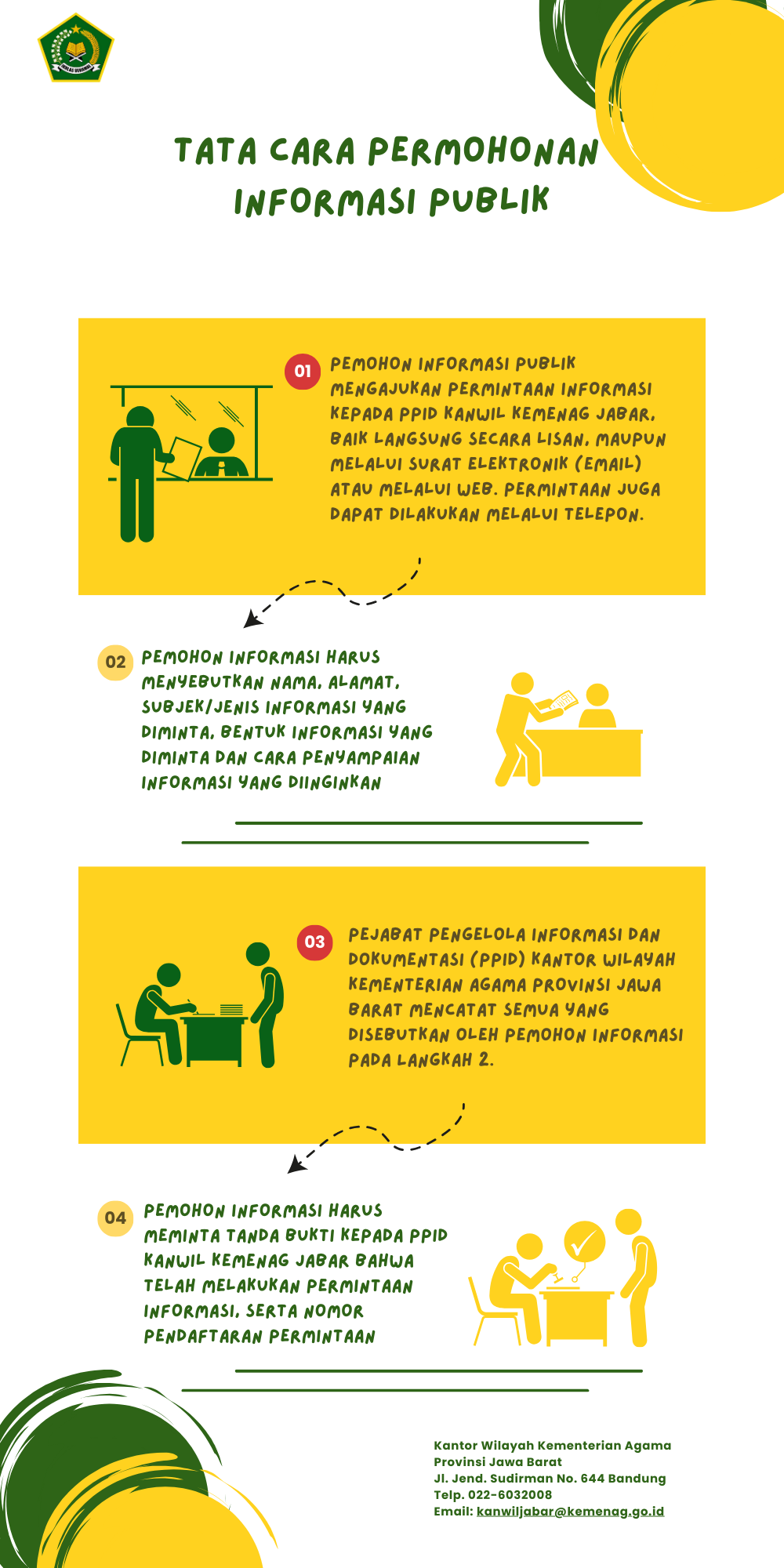 IKHLAS BERAMAL

TATA CARA PERMOHONAN INFORMASI PUBLIK

01 PEMOHON INFORMASI PUBLIK MENGAJUKAN PERMINTAAN INFORMASI KEPADA PPID KANWIL KEMENAG JABAR, BAIK LANGSUNG SECARA LISAN, MAUPUN MELALUI SURAT ELEKTRONIK (EMAIL) ATAU MELALUI WEB. PERMINTAAN JUGA DAPAT DILAKUKAN MELALUI TELEPON.

02 PEMOHON INFORMASI HARUS MENYEBUTKAN NAMA, ALAMAT, SUBJEK/JENIS INFORMASI YANG DIMINTA, BENTUK INFORMASI YANG DIMINTA DAN CARA PENYAMPAIAN INFORMASI YANG DIINGINKAN

03 PEJABAT PENGELOLA INFORMASI DAN DOKUMENTASI (PPID) KANTOR WILAYAH KEMENTERIAN AGAMA PROVINSI JAWA BARAT MENCATAT SEMUA YANG DISEBUTKAN OLEH PEMOHON INFORMASI PADA LANGKAH 2.

04 PEMOHON INFORMASI HARUS MEMINTA TANDA BUKTI KEPADA PPID KANWIL KEMENAG JABAR BAHWA TELAH MELAKUKAN PERMINTAAN INFORMASI, SERTA NOMOR PENDAFTARAN PERMINTAAN

Kantor Wilayah Kementerian Agama Provinsi Jawa Barat
Jl. Jend. Sudirman No. 644 Bandung
Telp. 022-6032008
Email: kanwiljabar@kemenag.go.id